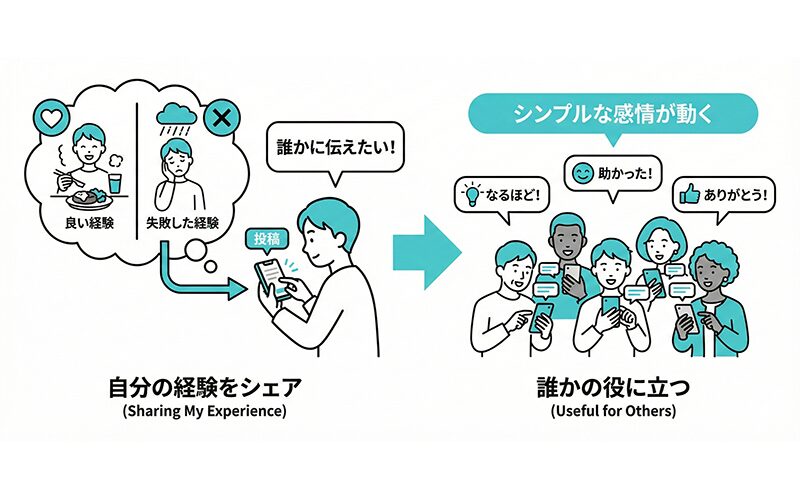 良い経験

失敗した経験

誰かに伝えたい!

投稿

自分の経験をシェア
(Sharing My Experience)

シンプルな感情が動く

なるほど!

助かった!

ありがとう!

誰かの役に立つ
(Useful for Others)