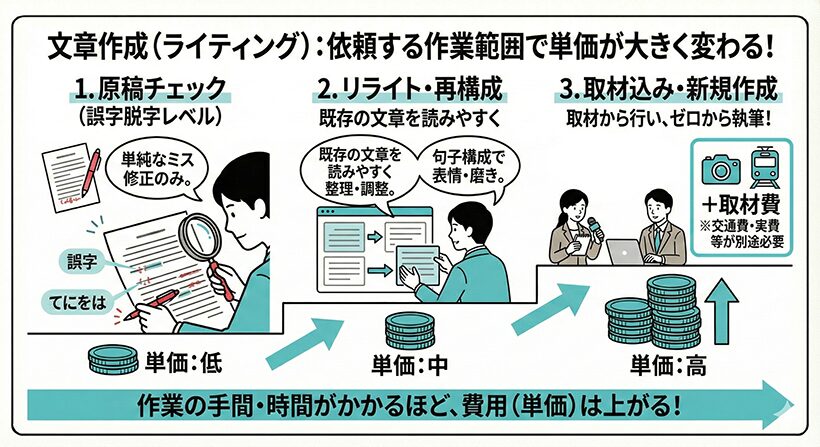 文章作成（ライティング）：依頼する作業範囲で単価が大きく変わる！

1. 原稿チェック
（誤字脱字レベル）

単純なミス修正のみ。

誤字

てにをは

単価：低

2. リライト・再構成
既存の文章を読みやすく

既存の文章を読みやすく整理・調整。

句子構成で表情・磨き。

単価：中

3. 取材込み・新規作成
取材から行い、ゼロから執筆！

＋取材費
※交通費・実費等が別途必要

単価：高

作業の手間・時間がかかるほど、費用（単価）は上がる！